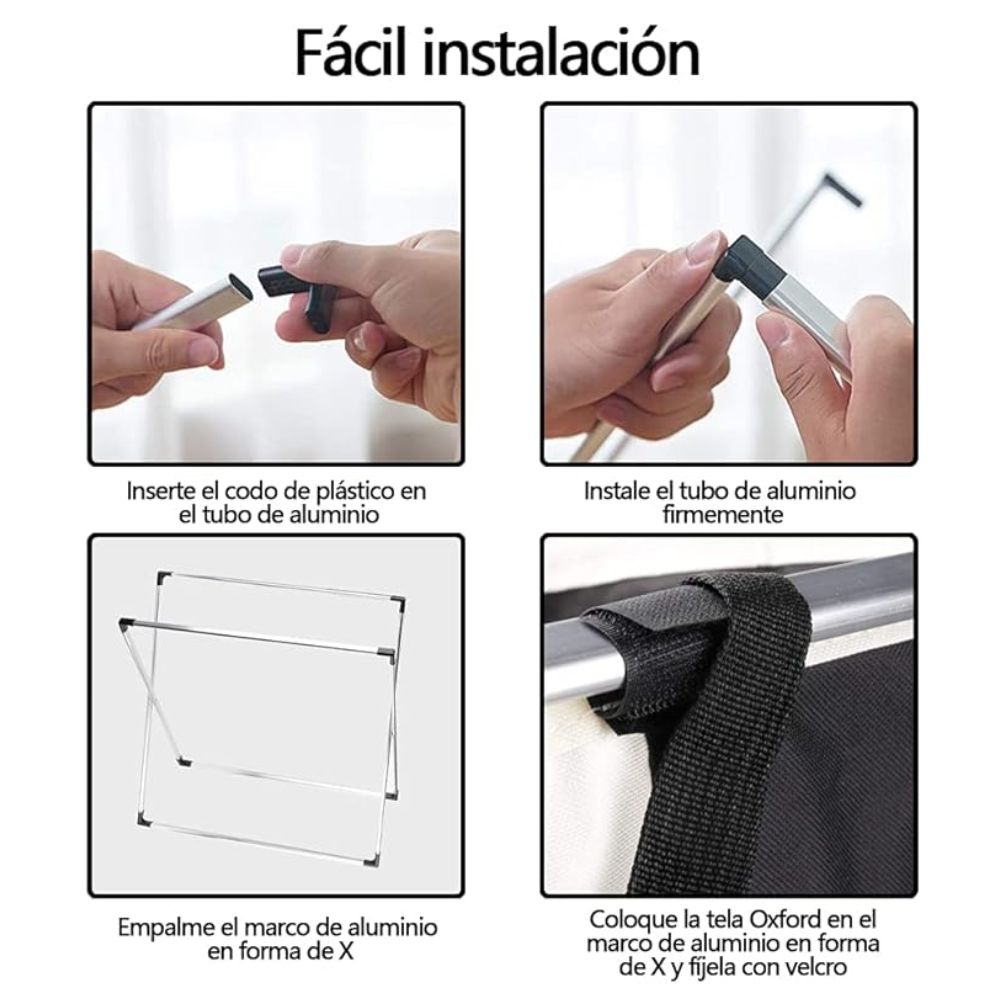 Fácil instalación

Inserte el codo de plástico en el tubo de aluminio

Instale el tubo de aluminio firmemente

Empalme el marco de aluminio en forma de X

Coloque la tela Oxford en el marco de aluminio en forma de X y fíjela con velcro